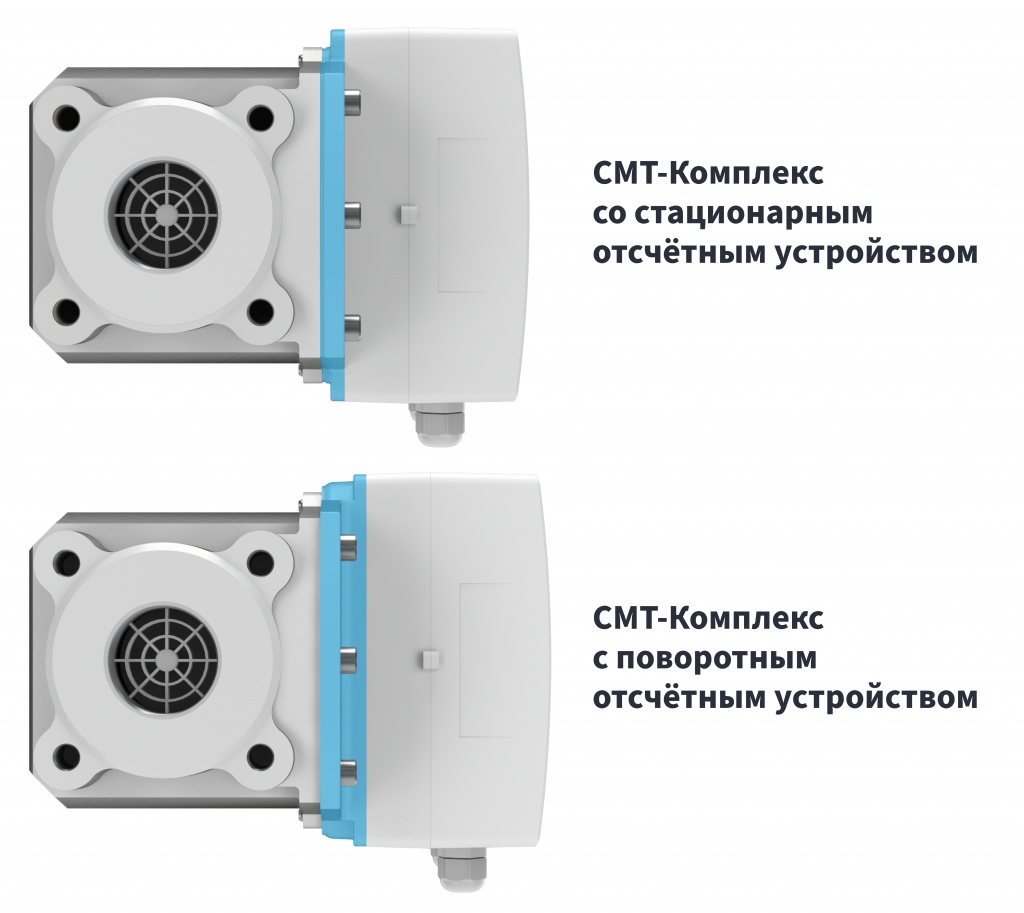 СМТ-Комплекс
со стационарным
отсчётным устройством

СМТ-Комплекс
с поворотным
отсчётным устройством